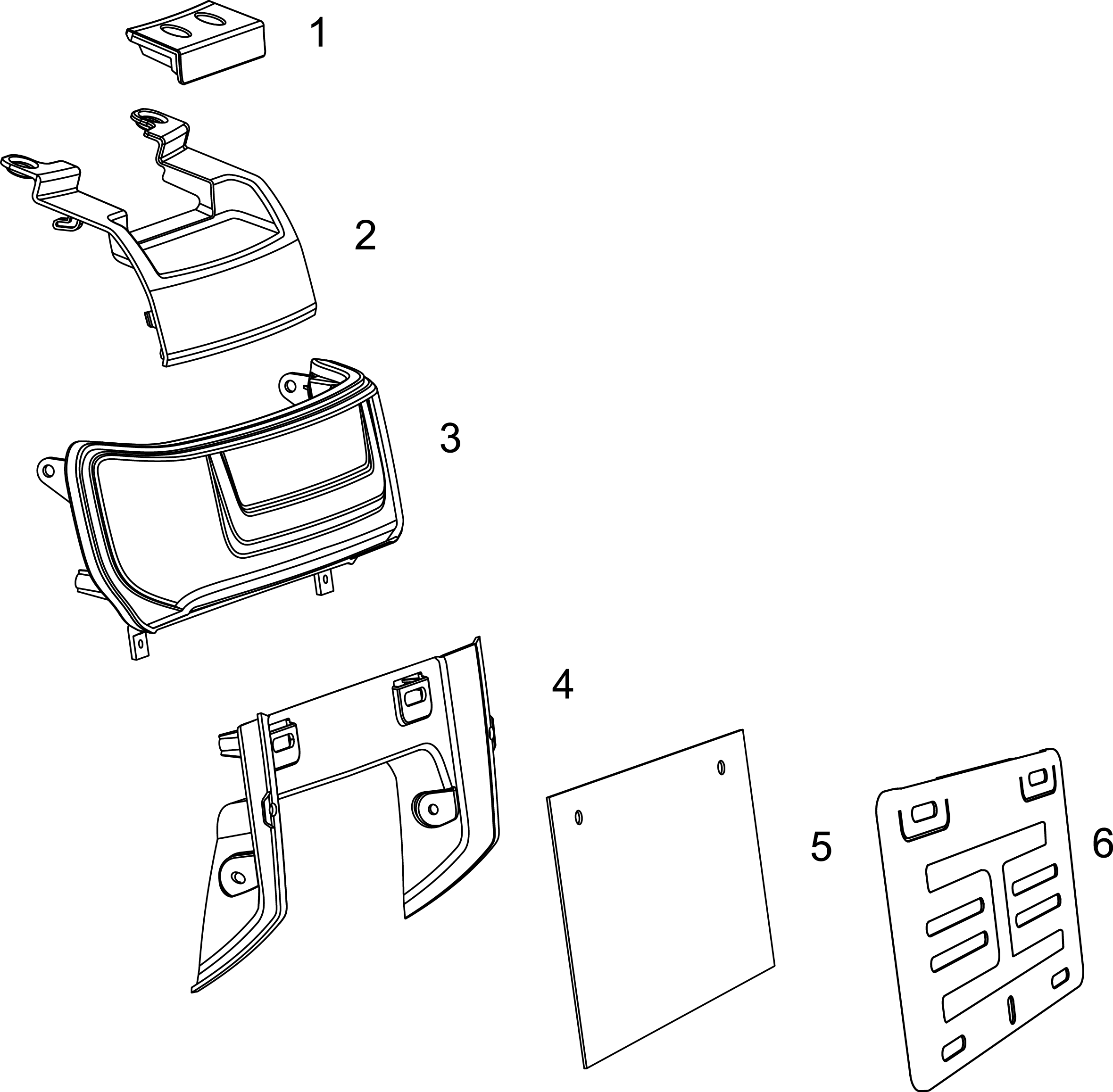 1

2

3

4

5

6